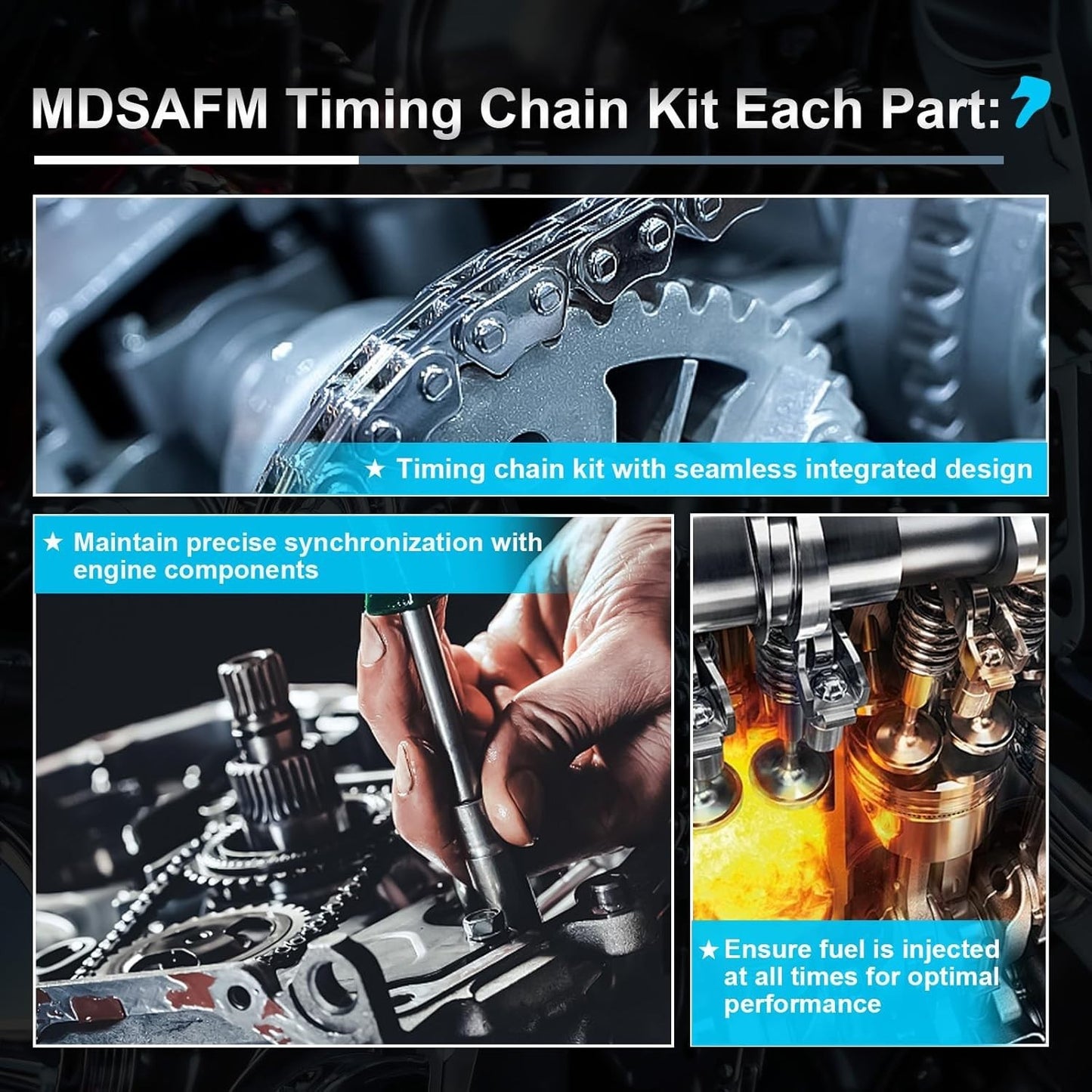 MDSAFM Timing Chain Kit Each Part:

★ Timing chain kit with seamless integrated design

★ Maintain precise synchronization with engine components

★ Ensure fuel is injected at all times for optimal performance