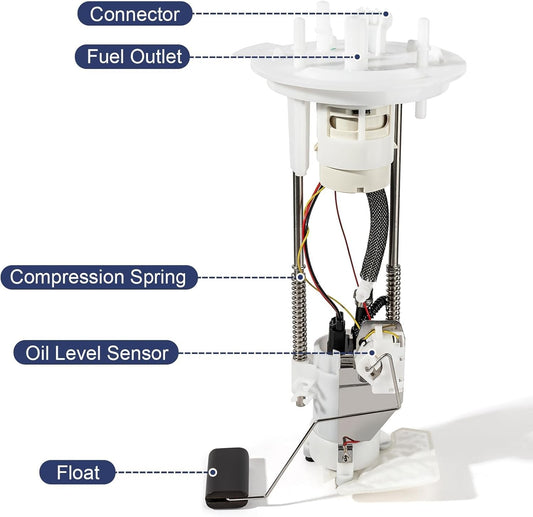 Connector
Fuel Outlet
Compression Spring
Oil Level Sensor
Float