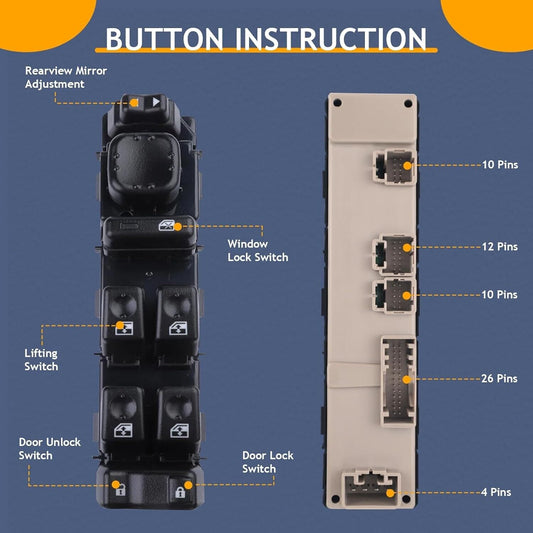 BUTTON INSTRUCTION

Rearview Mirror Adjustment

Window Lock Switch

Lifting Switch

Door Unlock Switch

Door Lock Switch

10 Pins

12 Pins

10 Pins

26 Pins

4 Pins