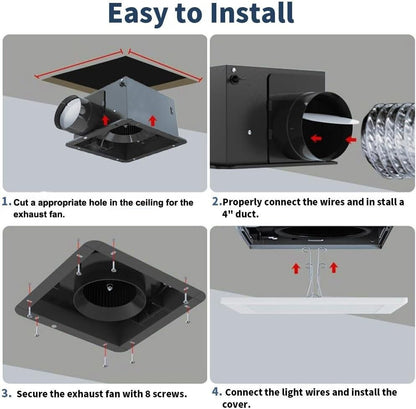 Easy to Install

1. Cut a appropriate hole in the ceiling for the exhaust fan.

2. Properly connect the wires and in stall a 4" duct.

3. Secure the exhaust fan with 8 screws.

4. Connect the light wires and install the cover.