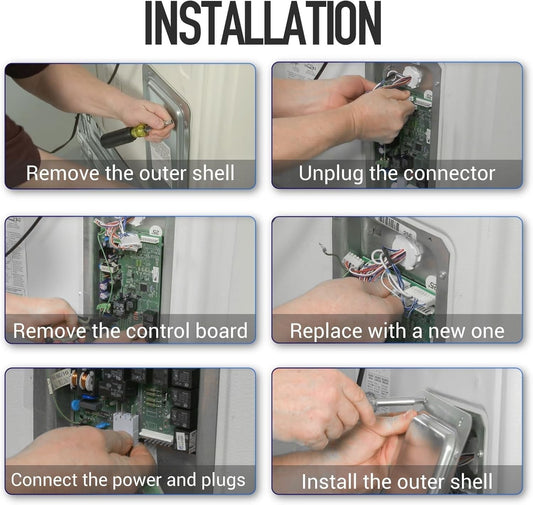 INSTALLATION

Remove the outer shell

Unplug the connector

Remove the control board

Replace with a new one

Connect the power and plugs

Install the outer shell