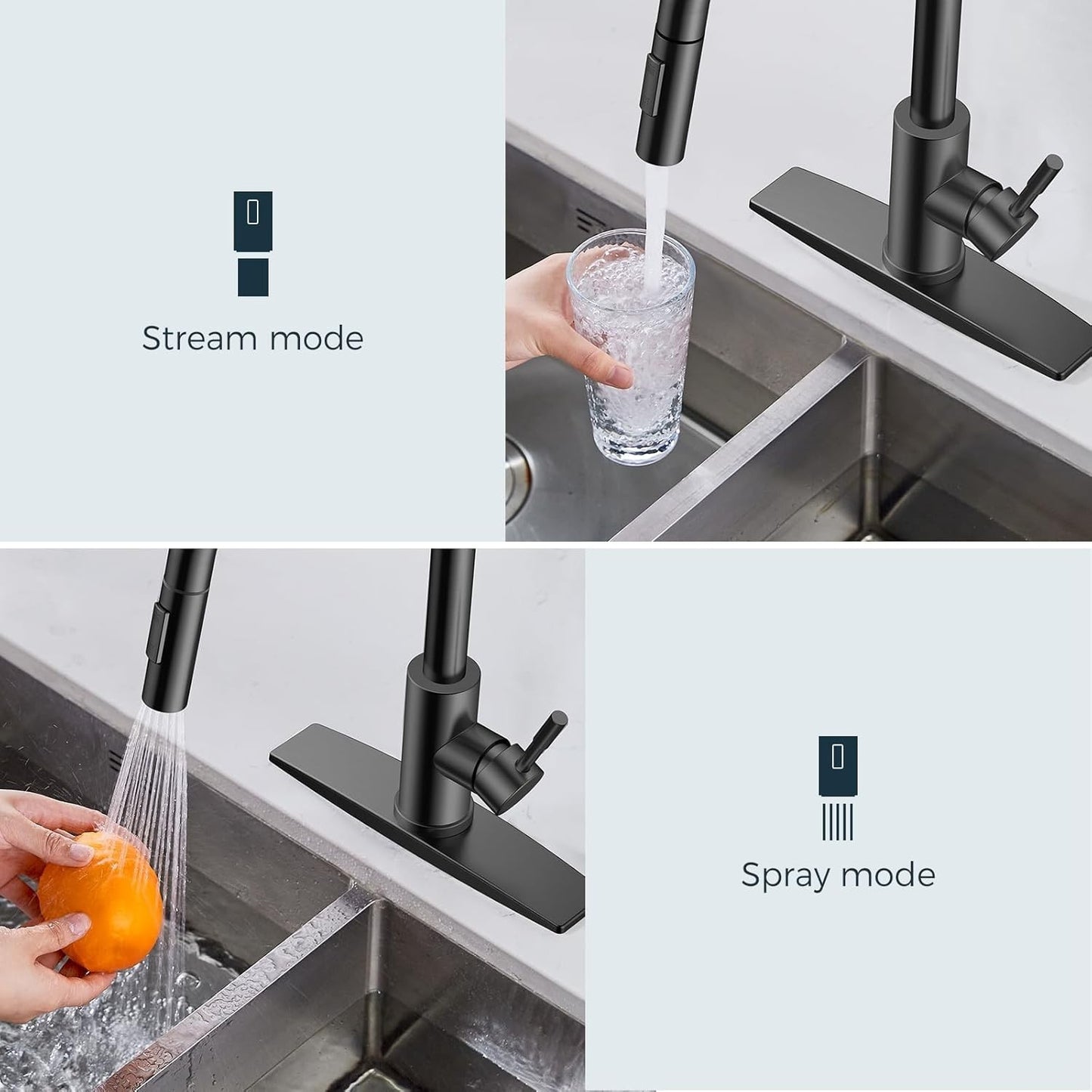 Stream mode

Spray mode