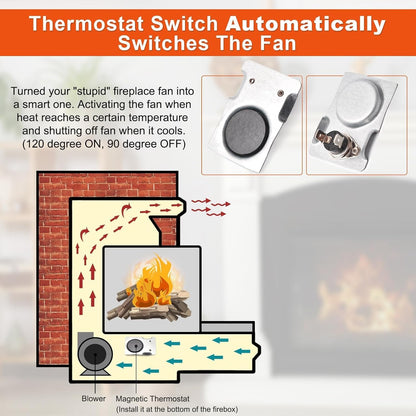 Thermostat Switch Automatically Switches The Fan

Turned your "stupid" fireplace fan into a smart one. Activating the fan when heat reaches a certain temperature and shutting off fan when it cools. (120 degree ON, 90 degree OFF)

Blower

Magnetic Thermostat
(Install it at the bottom of the firebox)