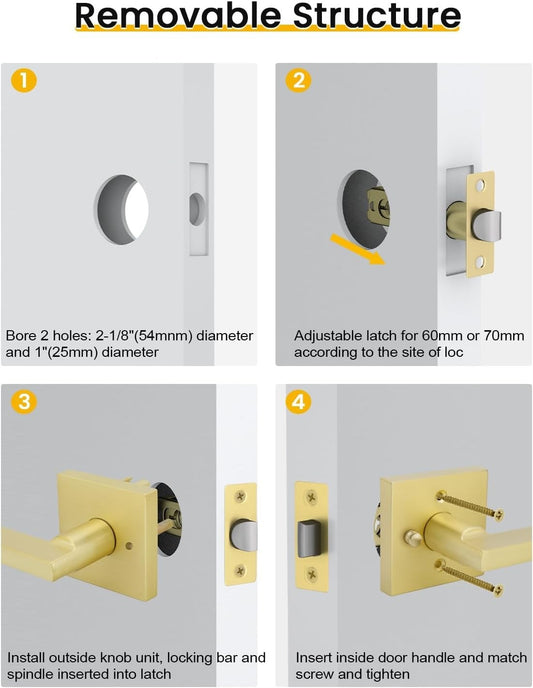 Removable Structure

1

Bore 2 holes: 2-1/8"(54mnm) diameter and 1"(25mm) diameter

2

Adjustable latch for 60mm or 70mm according to the site of loc

3

Install outside knob unit, locking bar and spindle inserted into latch

4

Insert inside door handle and match screw and tighten