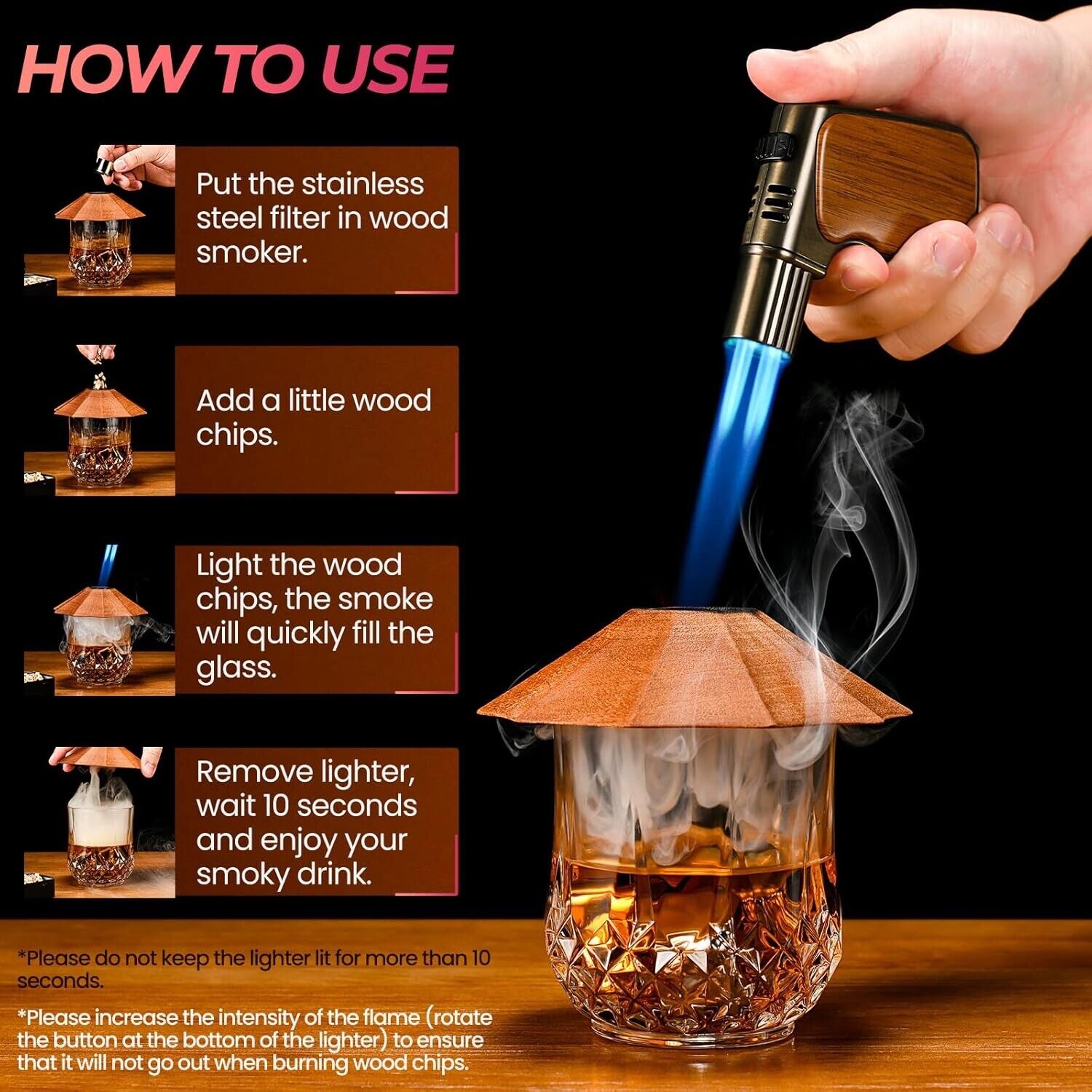 HOW TO USE

Put the stainless steel filter in wood smoker.

Add a little wood chips.

Light the wood chips, the smoke will quickly fill the glass.

Remove lighter, wait 10 seconds and enjoy your smoky drink.

*Please do not keep the lighter lit for more than 10 seconds.

*Please increase the intensity of the flame (rotate the button at the bottom of the lighter) to ensure that it will not go out when burning wood chips.