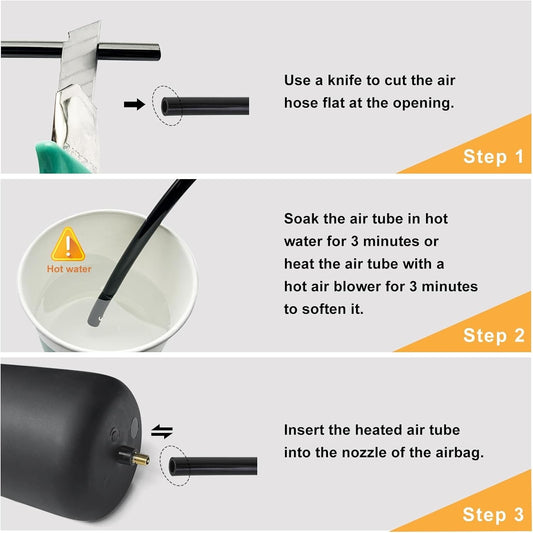 Use a knife to cut the air hose flat at the opening.

Step 1

Hot water

Soak the air tube in hot water for 3 minutes or heat the air tube with a hot air blower for 3 minutes to soften it.

Step 2

Insert the heated air tube into the nozzle of the airbag.

Step 3