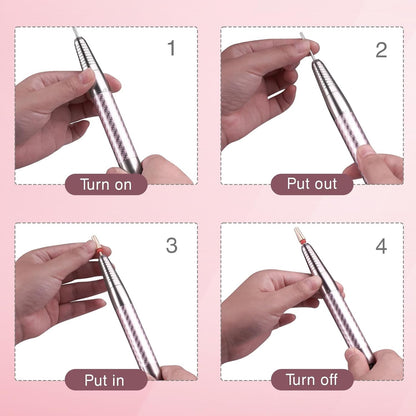 1

Turn on

2

Put out

3

Put in

4

Turn off